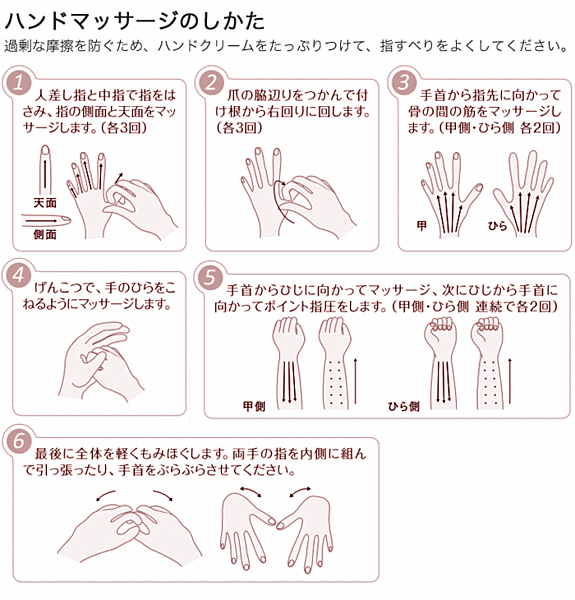 ハンドマッサージのしかた

過剰な摩擦を防ぐため、ハンドクリームをたっぷりつけて、指すべりをよくしてください。

1

人差し指と中指で指をはさみ、指の側面と天面をマッサージします。（各3回）

天面

側面

2

爪の脇辺りをつかんで付け根から右回りに回します。（各3回）

3

手首から指先に向かって骨の間の筋をマッサージします。（甲側・ひら側 各2回）

甲

ひら

4

げんこつで、手のひらをこねるようにマッサージします。

5

手首からひじに向かってマッサージ、次にひじから手首に向かってポイント指圧をします。（甲側・ひら側 連続で各2回）

甲側

ひら側

6

最後に全体を軽くもみほぐします。両手の指を内側に組んで引っ張ったり、手首をぶらぶらさせてください。