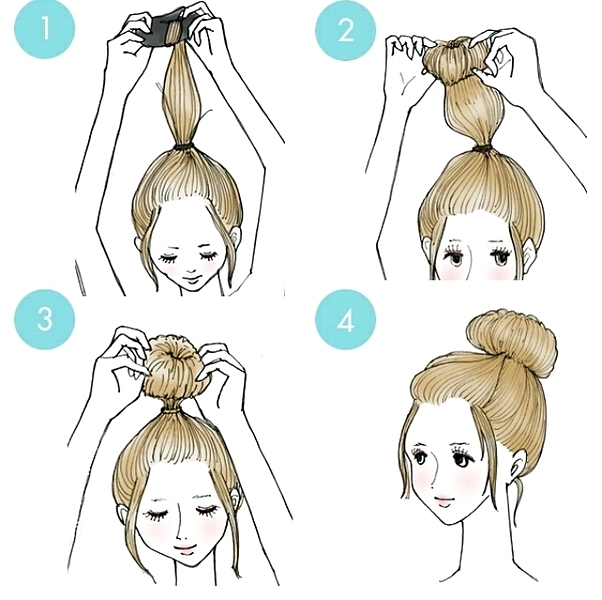 1
2
3
4