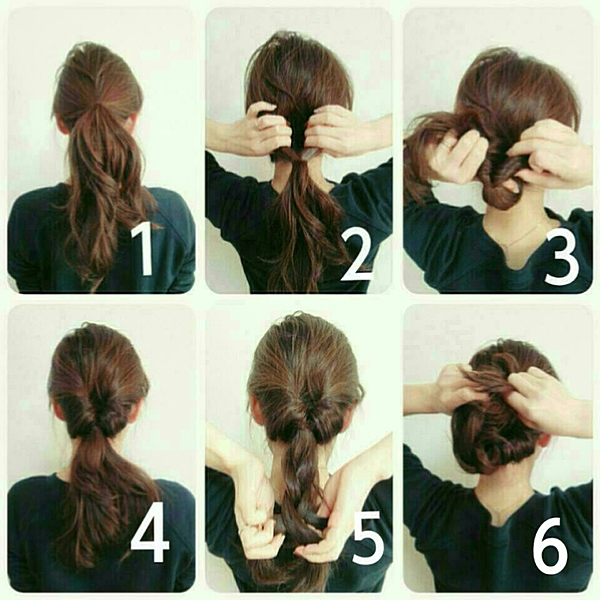 1

2

3

4

5

6