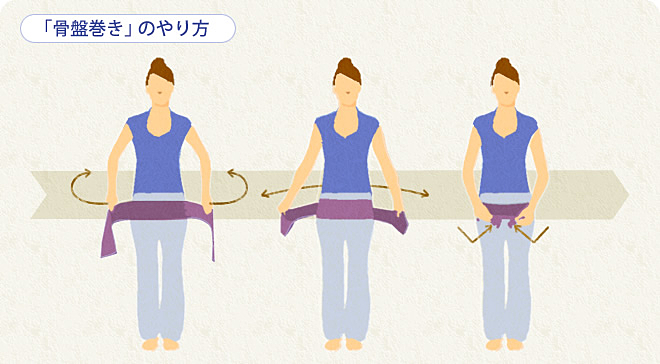 「骨盤巻き」のやり方