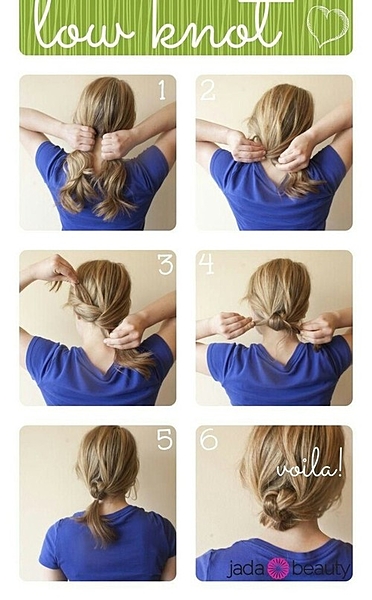 low knot

1

2

3

4

5

6

voila!

jada beauty