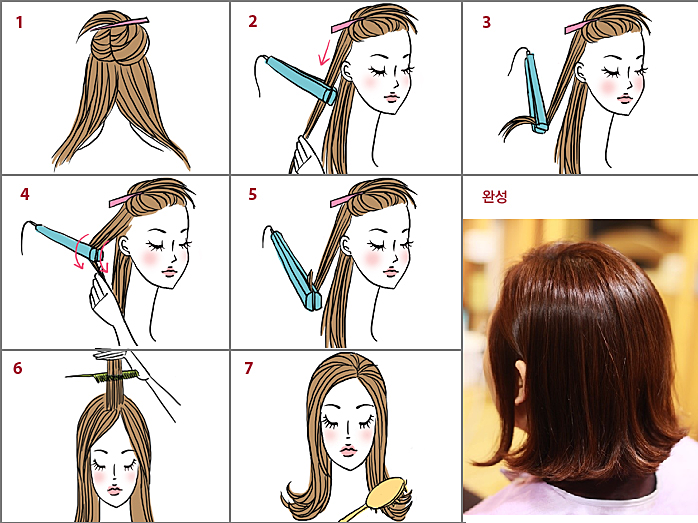 1

2

3

4

5

완성

6

7