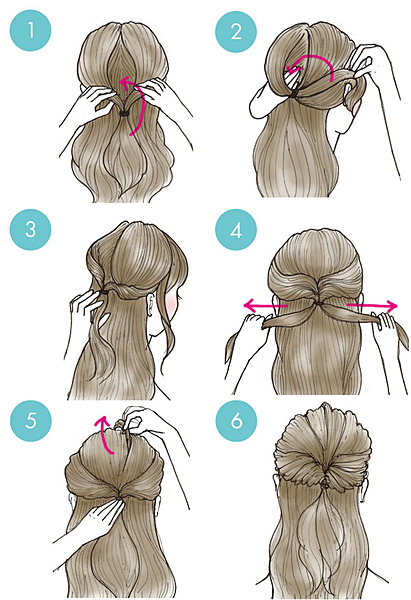 1
2
3
4
5
6